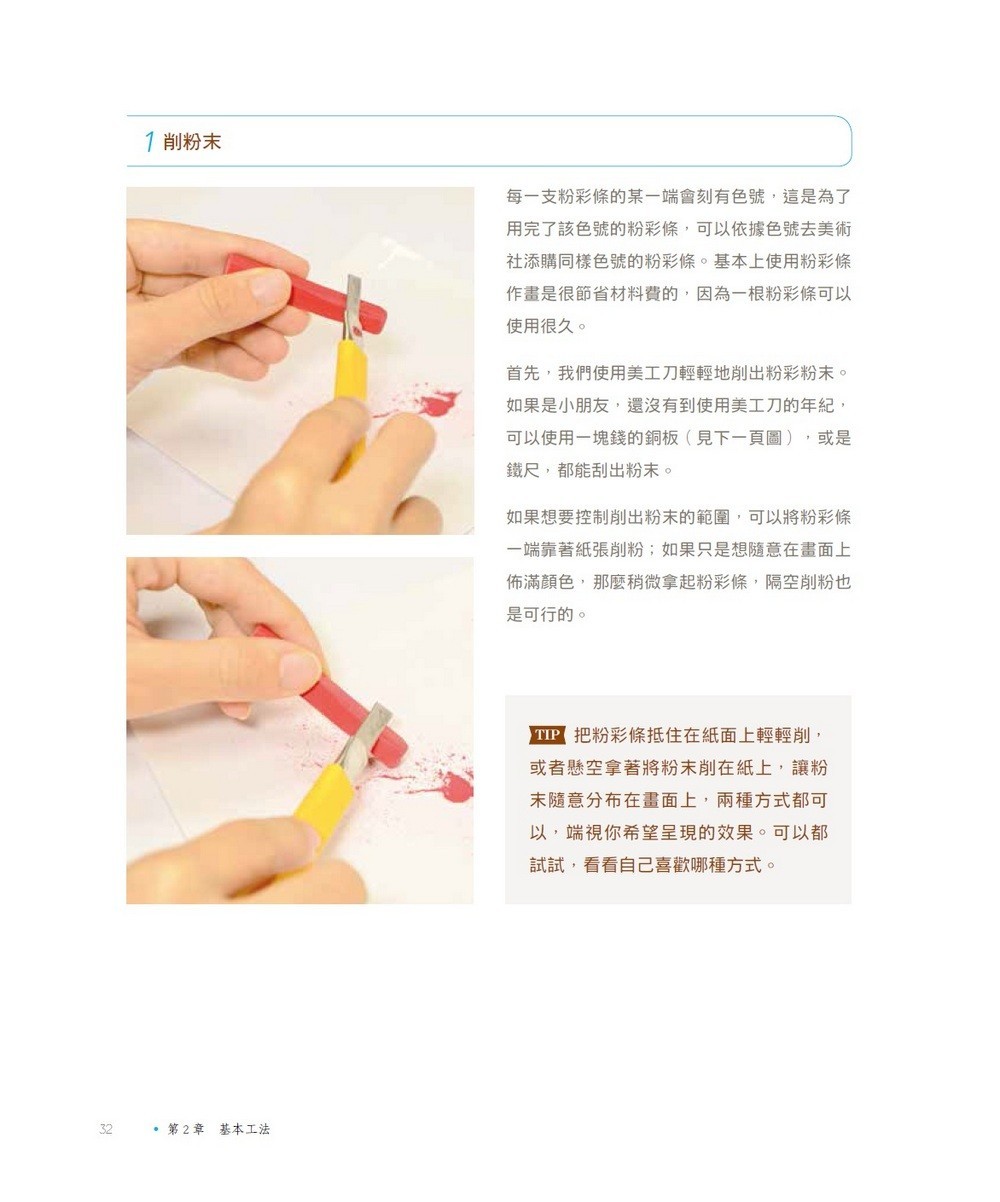 1 削粉末

每一支粉彩條的某一端會刻有色號，這是為了用完了該色號的粉彩條，可以依據色號去美術社添購同樣色號的粉彩條。基本上使用粉彩條作畫是很節省材料費的，因為一根粉彩條可以使用很久。

首先，我們使用美工刀輕輕地削出粉彩粉末。如果是小朋友，還沒有到使用美工刀的年紀，可以使用一塊錢的銅板（見下一頁圖），或是鐵尺，都能刮出粉末。

如果想要控制削出粉末的範圍，可以將粉彩條一端靠著紙張削粉；如果只是想隨意在畫面上佈滿顏色，那麼稍微拿起粉彩條，隔空削粉也是可行的。

TIP 把粉彩條抵住在紙面上輕輕削，或者懸空拿著將粉末削在紙上，讓粉末隨意分布在畫面上，兩種方式都可以，端視你希望呈現的效果。可以都試試，看看自己喜歡哪種方式。

32 • 第 2 章 基本工法