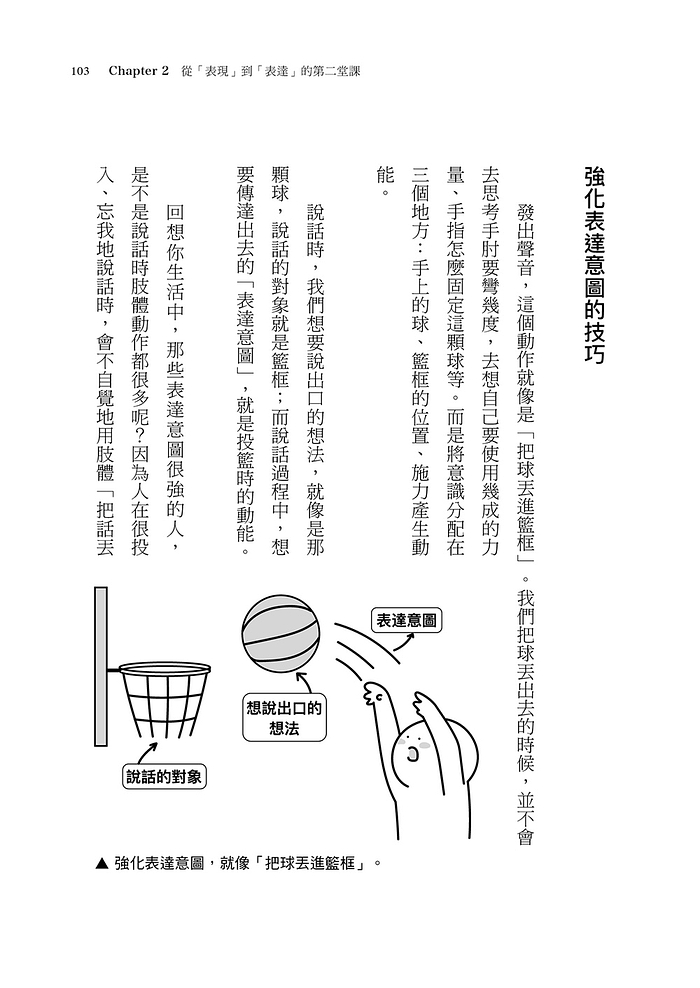 103 Chapter 2 從「表現」到「表達」的第二堂課

強化表達意圖的技巧

發出聲音，這個動作就像是「把球丟進籃框」。我們把球丟出去的時候，並不會去思考手肘要彎幾度，去想自己要使用幾成的力量、手指怎麼固定這顆球等。而是將意識分配在三個地方：手上的球、籃框的位置、施力產生動能。

說話時，我們想要說出口的想法，就像是那顆球，說話的對象就是籃框；而說話過程中，想要傳達出去的「表達意圖」，就是投籃時的動能。

回想你生活中，那些表達意圖很強的人，是不是說話時肢體動作都很多呢？因為人在很投入、忘我地說話時，會不自覺地用肢體「把話丟

表達意圖

想說出口的想法

說話的對象

▲ 強化表達意圖，就像「把球丟進籃框」。